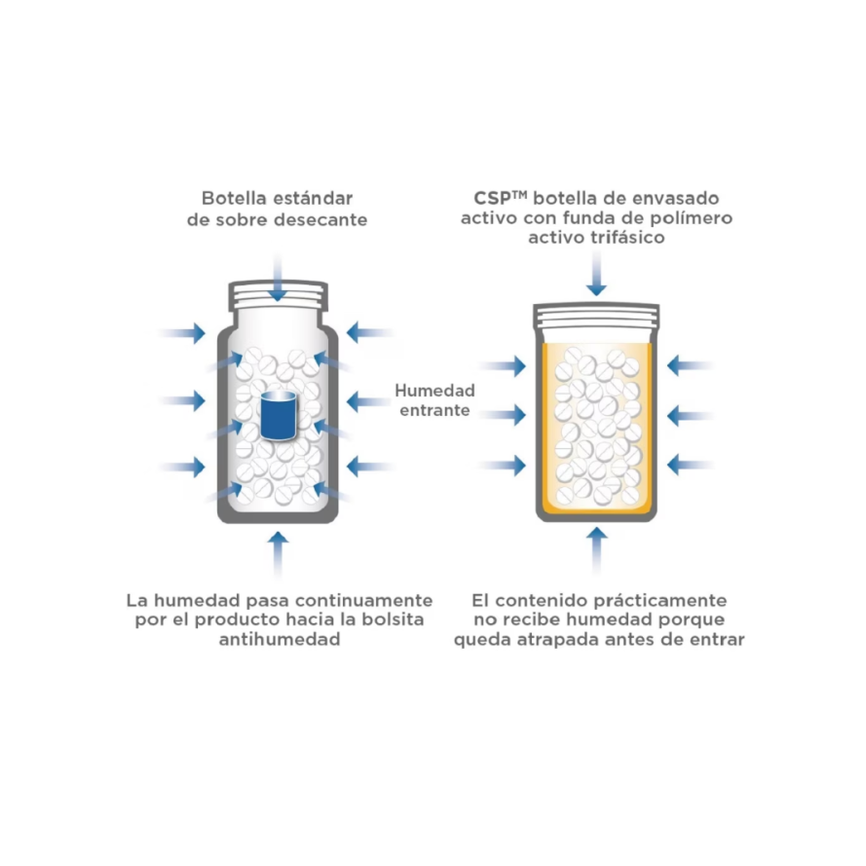 Botella estándar de sobre desecante

CSP™ botella de envasado activo con funda de polímero activo trifásico

Humedad entrante

La humedad pasa continuamente por el producto hacia la bolsita antihumedad

El contenido prácticamente no recibe humedad porque queda atrapada antes de entrar